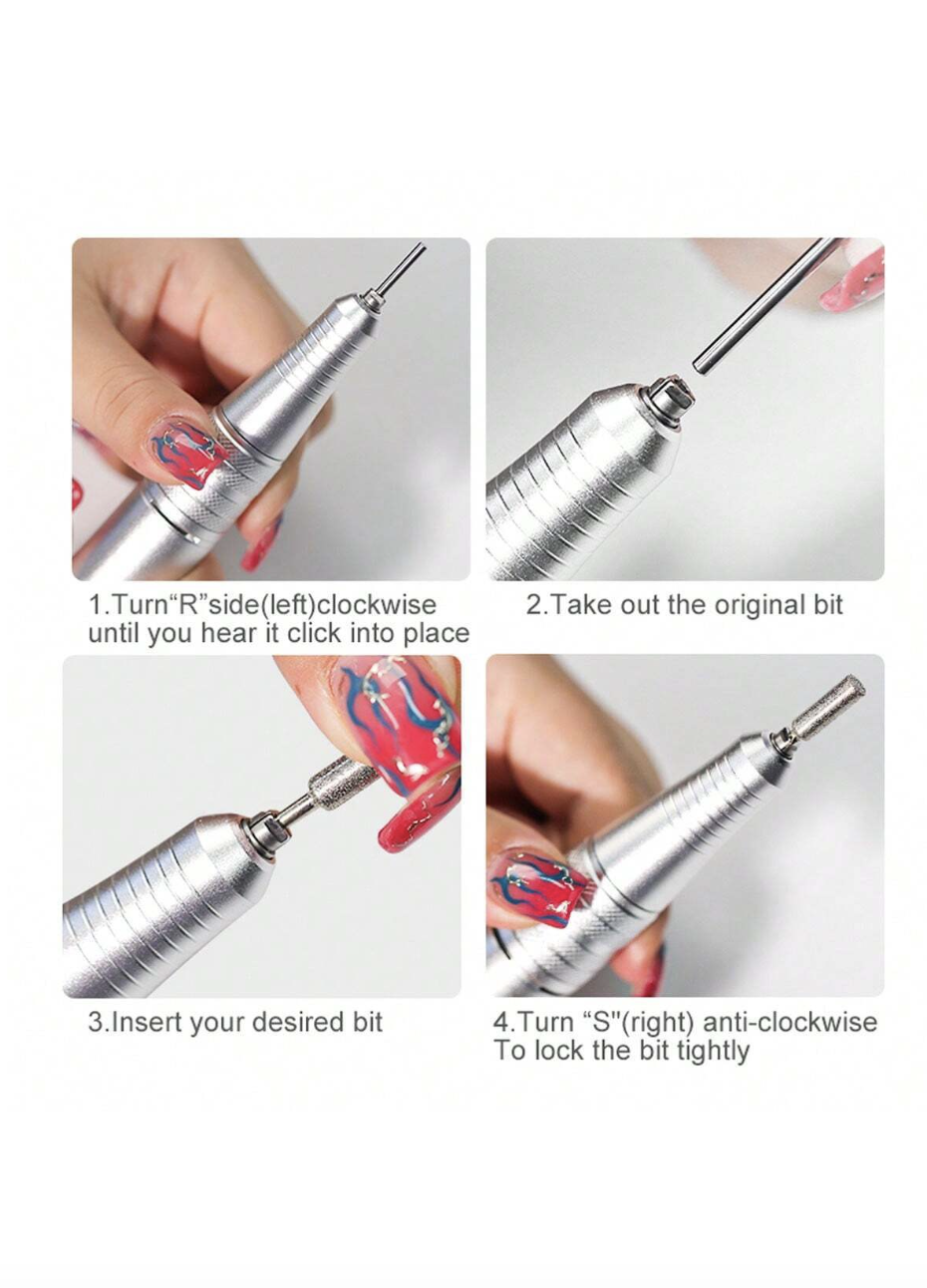 1.Turn“R”side(left)clockwise until you hear it click into place

2.Take out the original bit

3.Insert your desired bit

4.Turn “S"(right) anti-clockwise To lock the bit tightly